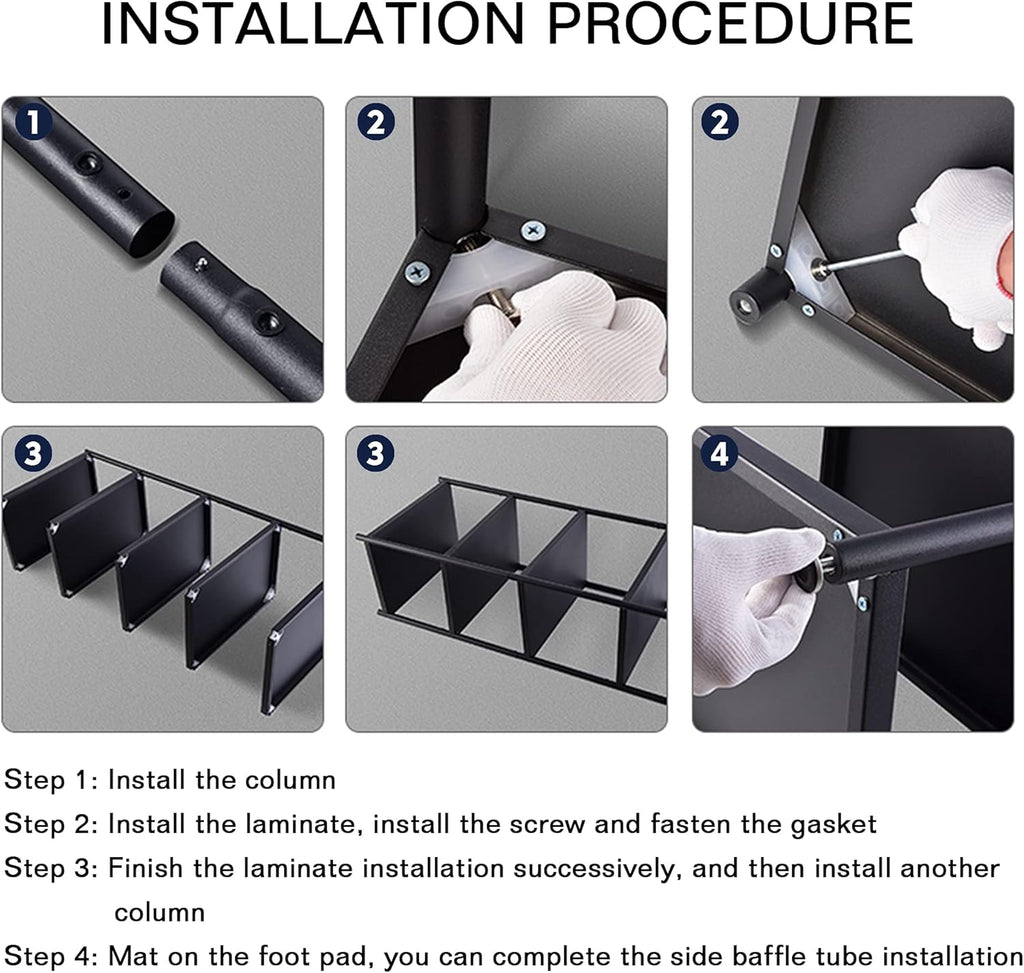 INSTALLATION PROCEDURE

1

2

2

3

3

4

Step 1: Install the column

Step 2: Install the laminate, install the screw and fasten the gasket

Step 3: Finish the laminate installation successively, and then install another column

Step 4: Mat on the foot pad, you can complete the side baffle tube installation